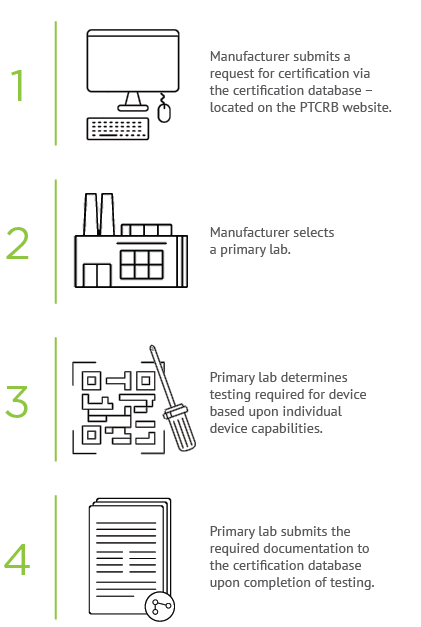 1

Manufacturer submits a request for certification via the certification database – located on the PTCRB website.

2

Manufacturer selects a primary lab.

3

Primary lab determines testing required for device based upon individual device capabilities.

4

Primary lab submits the required documentation to the certification database upon completion of testing.