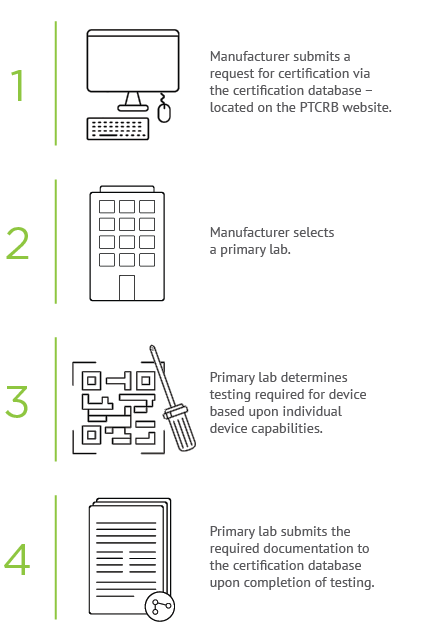 1

Manufacturer submits a request for certification via the certification database – located on the PTCRB website.

2

Manufacturer selects a primary lab.

3

Primary lab determines testing required for device based upon individual device capabilities.

4

Primary lab submits the required documentation to the certification database upon completion of testing.